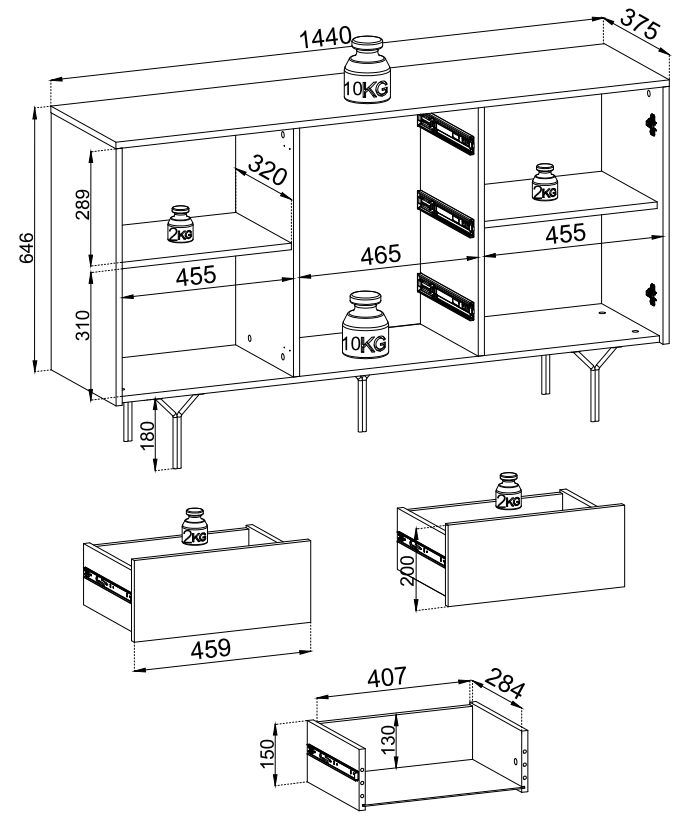 1440
375
10KG
646
289
320
2KG
2KG
455
465
455
310
10KG
180
2KG
2KG
200
459
407
284
150
130